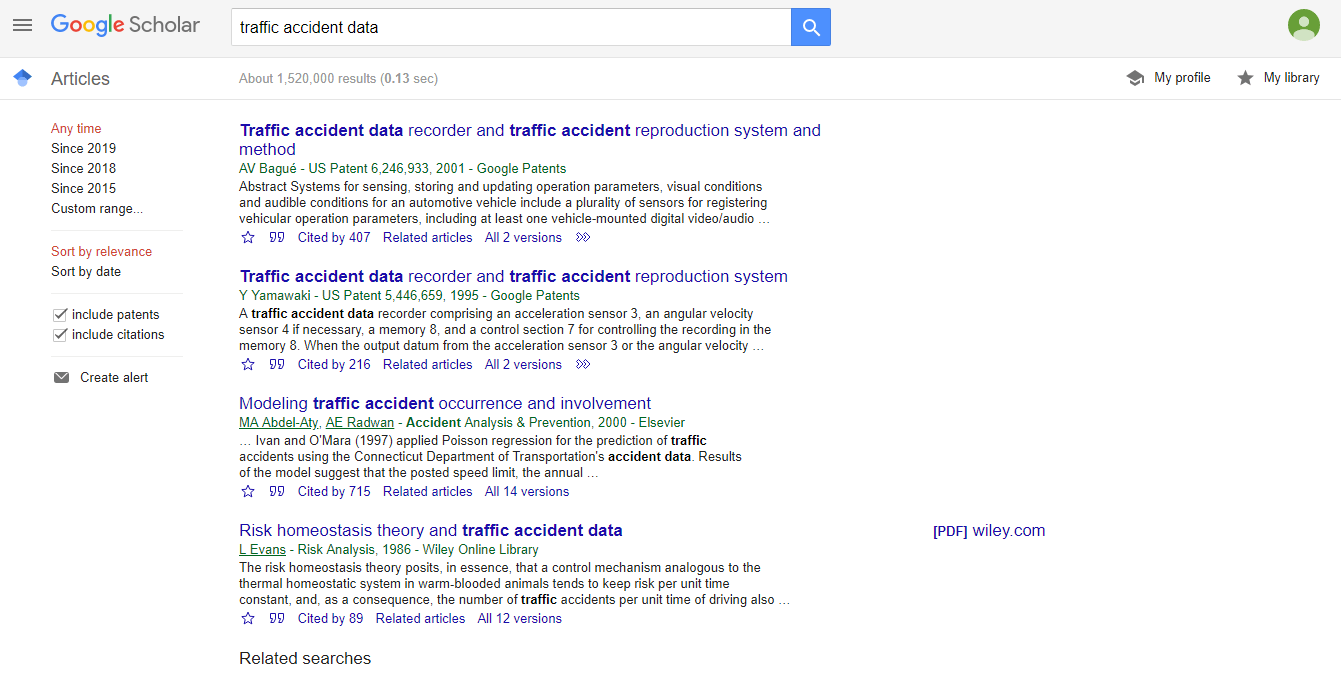 Google Scholar

traffic accident data

Articles

About 1,520,000 results (0.13 sec)

My profile

My library

Any time
Since 2019
Since 2018
Since 2015
Custom range...

Sort by relevance
Sort by date

include patents
include citations

Create alert

Traffic accident data recorder and traffic accident reproduction system and method
AV Bagué - US Patent 6,246,933, 2001 - Google Patents
Abstract Systems for sensing, storing and updating operation parameters, visual conditions and audible conditions for an automotive vehicle include a plurality of sensors for registering vehicular operation parameters, including at least one vehicle-mounted digital video/audio …
Cited by 407 Related articles All 2 versions

Traffic accident data recorder and traffic accident reproduction system
Y Yamawaki - US Patent 5,446,659, 1995 - Google Patents
A traffic accident data recorder comprising an acceleration sensor 3, an angular velocity sensor 4 if necessary, a memory 8, and a control section 7 for controlling the recording in the memory 8. When the output datum from the acceleration sensor 3 or the angular velocity …
Cited by 216 Related articles All 2 versions

Modeling traffic accident occurrence and involvement
MA Abdel-Aty, AE Radwan - Accident Analysis & Prevention, 2000 - Elsevier
… Ivan and O'Mara (1997) applied Poisson regression for the prediction of traffic accidents using the Connecticut Department of Transportation's accident data. Results of the model suggest that the posted speed limit, the annual …
Cited by 715 Related articles All 14 versions

Risk homeostasis theory and traffic accident data
L Evans - Risk Analysis, 1986 - Wiley Online Library
The risk homeostasis theory posits, in essence, that a control mechanism analogous to the thermal homeostatic system in warm-blooded animals tends to keep risk per unit time constant, and, as a consequence, the number of traffic accidents per unit time of driving also …
Cited by 89 Related articles All 12 versions

[PDF] wiley.com

Related searches